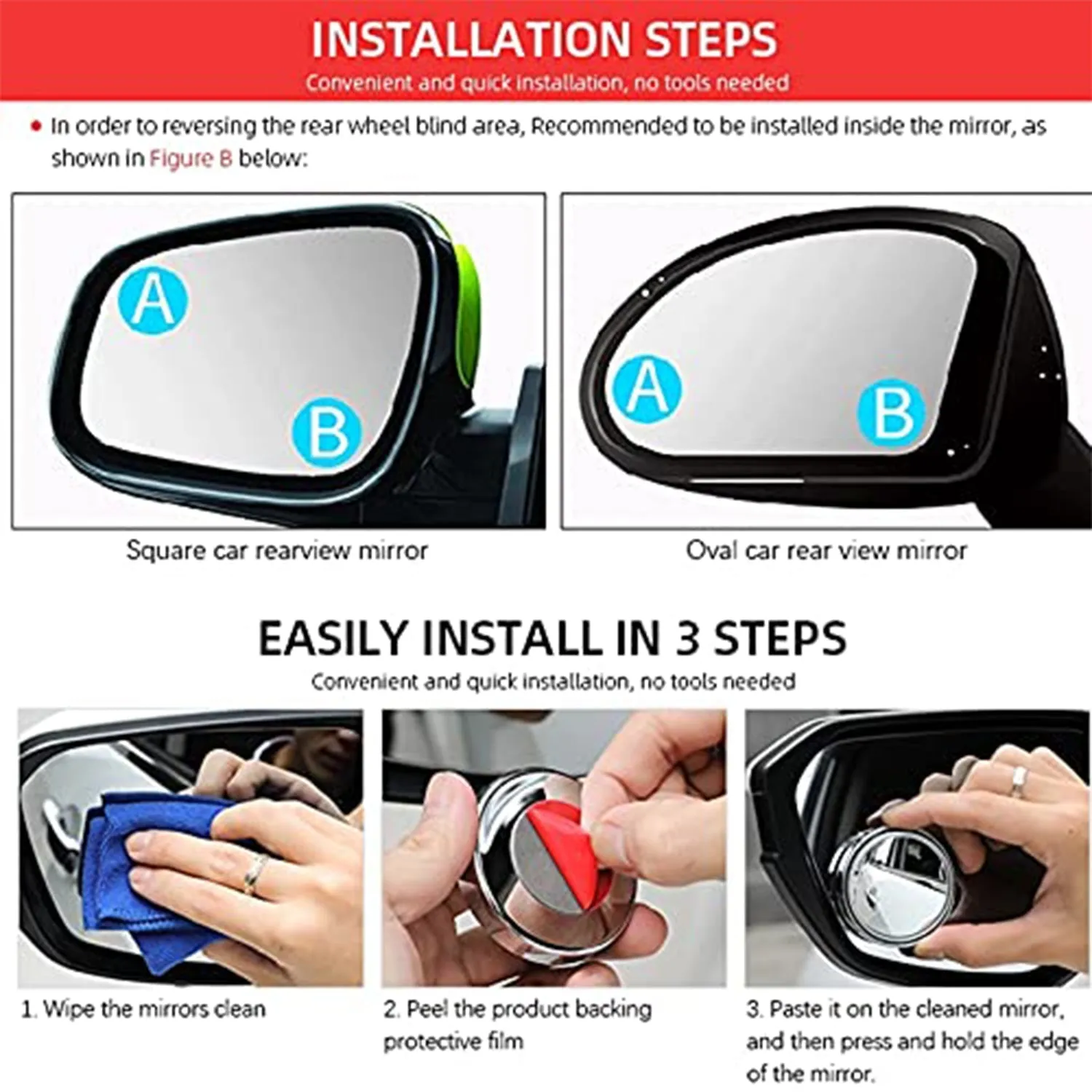 INSTALLATION STEPS
Convenient and quick installation, no tools needed

• In order to reversing the rear wheel blind area, Recommended to be installed inside the mirror, as shown in Figure B below:

A
B
Square car rearview mirror

A
B
Oval car rear view mirror

EASILY INSTALL IN 3 STEPS
Convenient and quick installation, no tools needed

1. Wipe the mirrors clean

2. Peel the product backing protective film

3. Paste it on the cleaned mirror, and then press and hold the edge of the mirror.